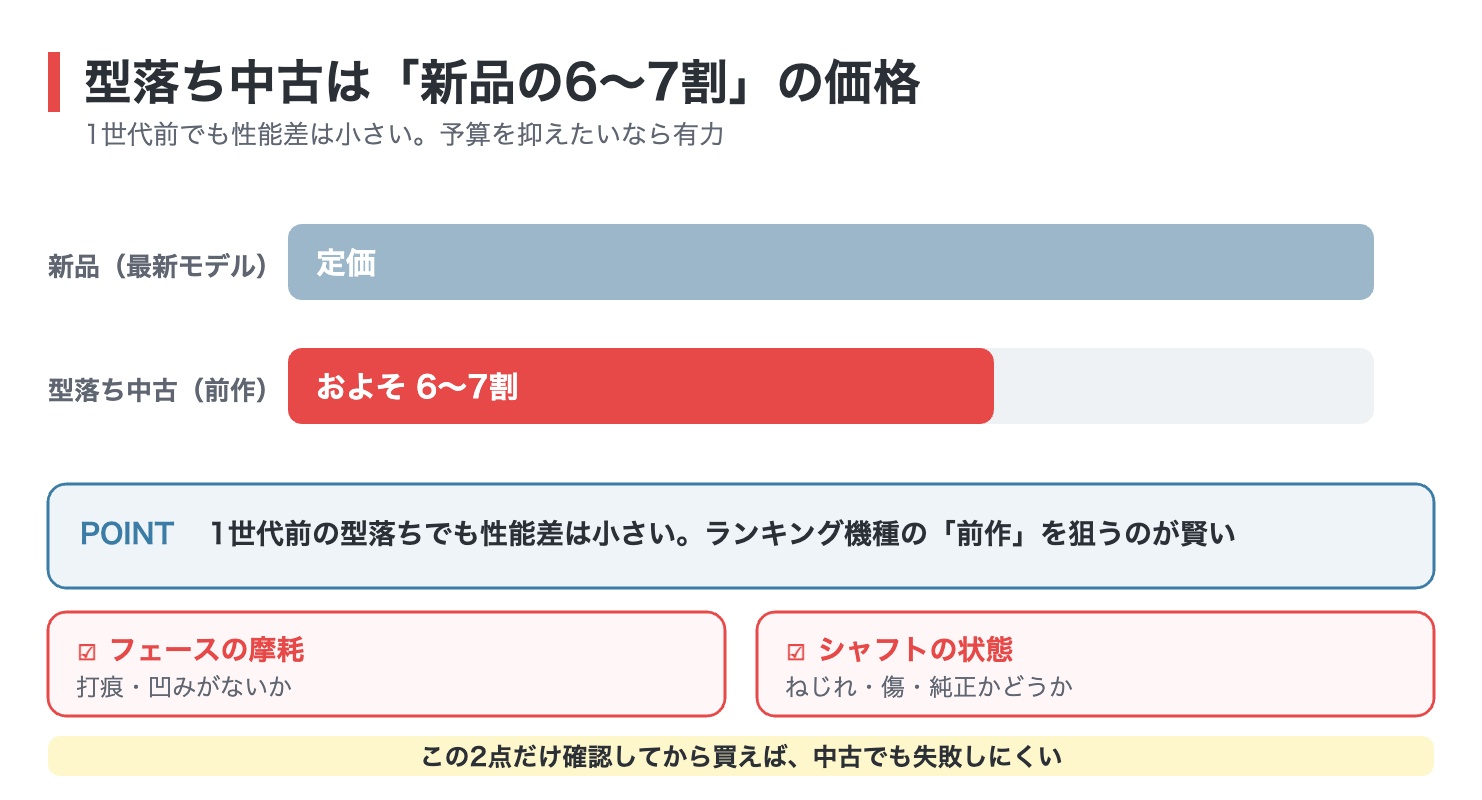 型落ち中古は「新品の6〜7割」の価格

1世代前でも性能差は小さい。予算を抑えたいなら有力

新品（最新モデル） 定価

型落ち中古（前作） およそ 6〜7割

POINT 1世代前の型落ちでも性能差は小さい。ランキング機種の「前作」を狙うのが賢い

☑ フェースの摩耗
打痕・凹みがないか

☑ シャフトの状態
ねじれ・傷・純正かどうか

この2点だけ確認してから買えば、中古でも失敗しにくい